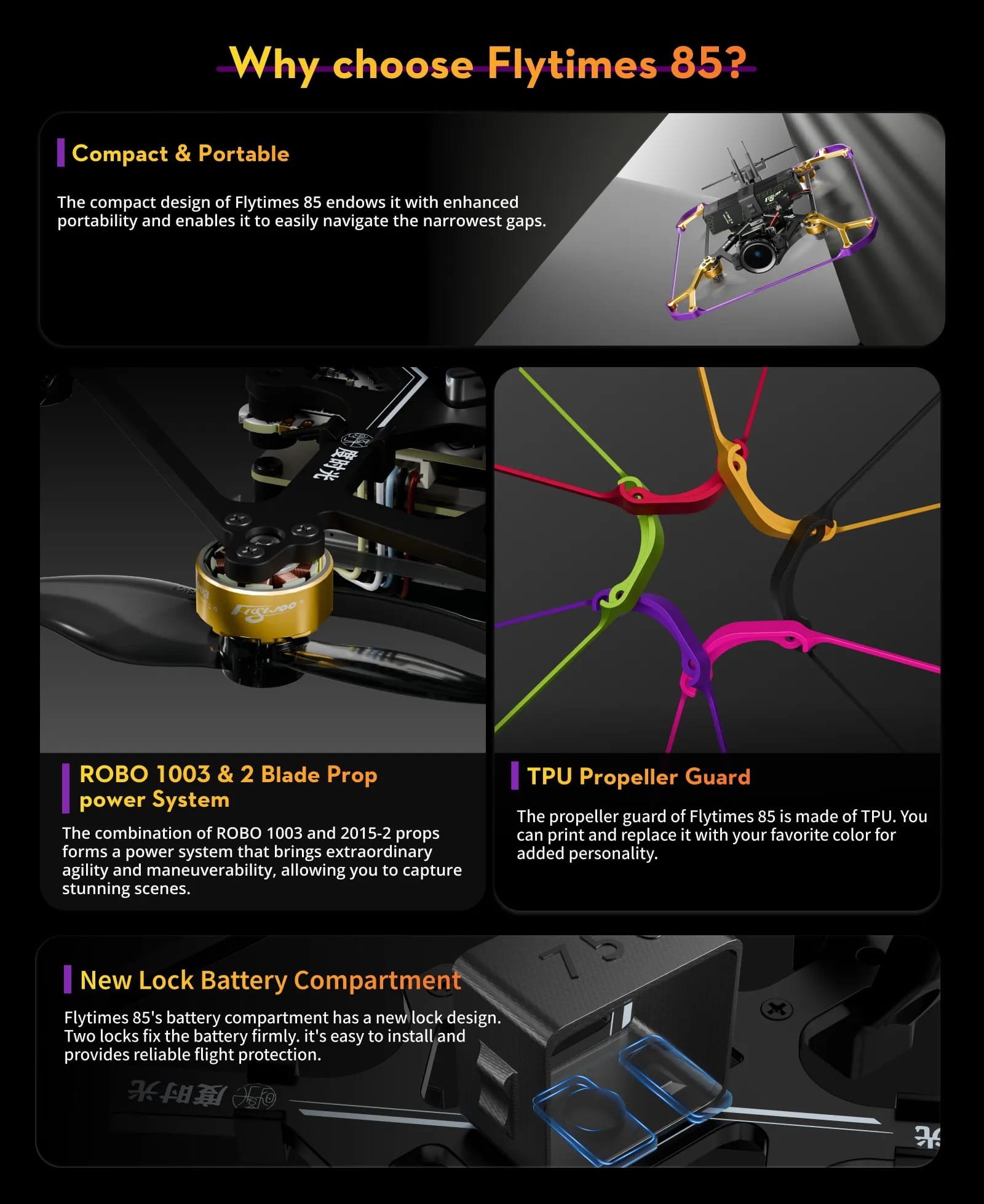 Why choose Flytimes 85?

Compact & Portable

The compact design of Flytimes 85 endows it with enhanced portability and enables it to easily navigate the narrowest gaps.

度时光

Flywoo

ROBO 1003 & 2 Blade Prop power System

The combination of ROBO 1003 and 2015-2 props forms a power system that brings extraordinary agility and maneuverability, allowing you to capture stunning scenes.

TPU Propeller Guard

The propeller guard of Flytimes 85 is made of TPU. You can print and replace it with your favorite color for added personality.

New Lock Battery Compartment

Flytimes 85's battery compartment has a new lock design. Two locks fix the battery firmly. it's easy to install and provides reliable flight protection.

度时光