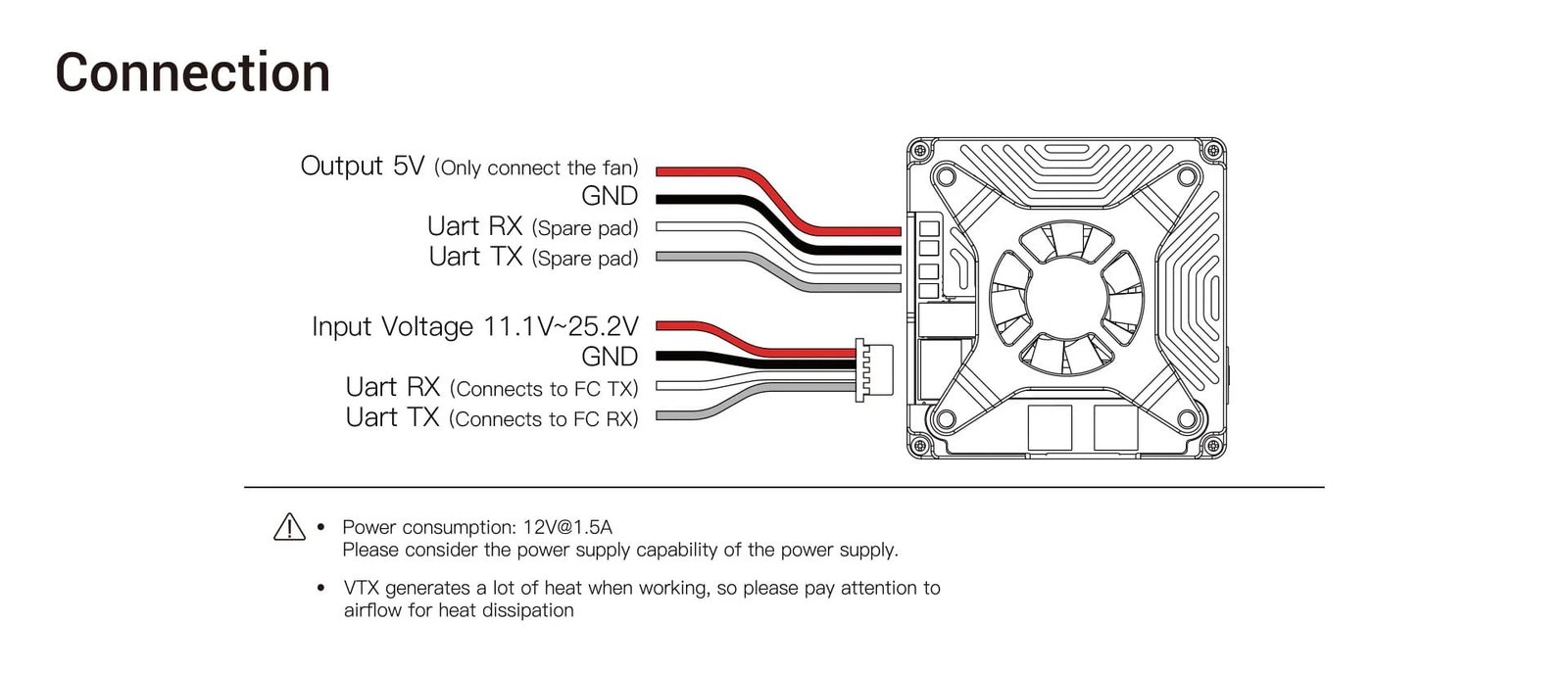 Connection

Output 5V (Only connect the fan)
GND
Uart RX (Spare pad)
Uart TX (Spare pad)

Input Voltage 11.1V~25.2V
GND
Uart RX (Connects to FC TX)
Uart TX (Connects to FC RX)

• Power consumption: 12V@1.5A
Please consider the power supply capability of the power supply.

• VTX generates a lot of heat when working, so please pay attention to airflow for heat dissipation