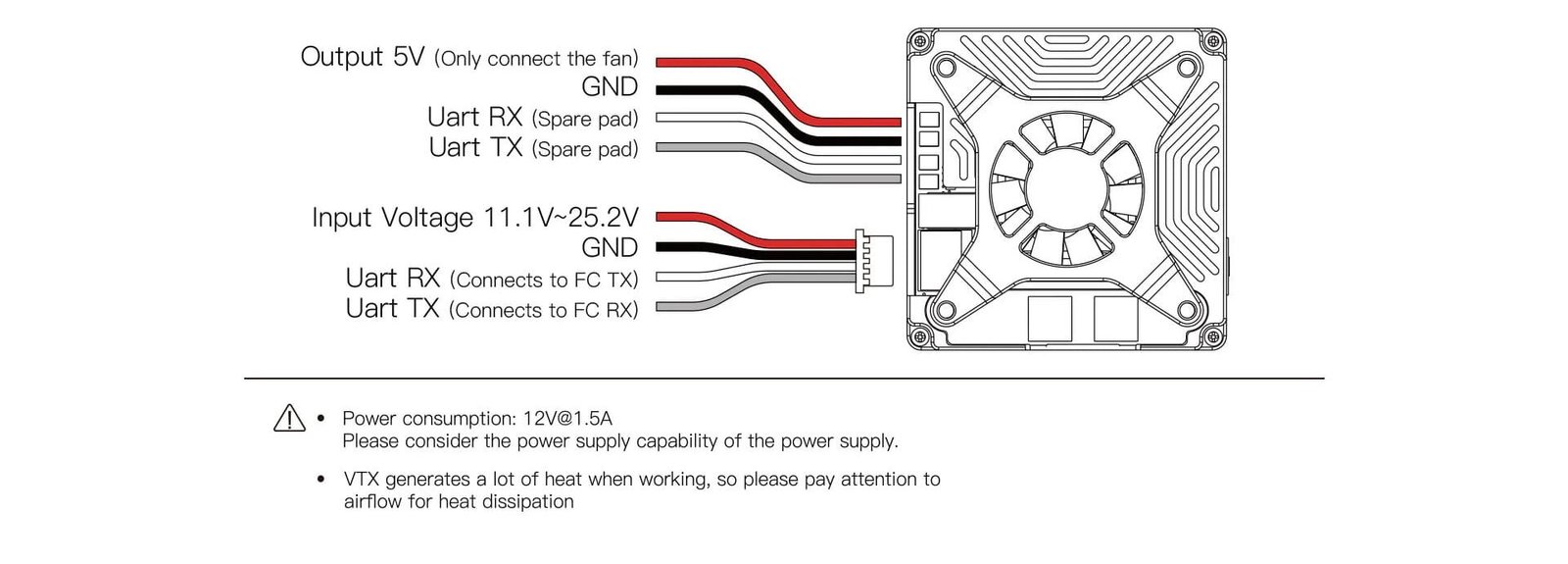 Output 5V (Only connect the fan)
GND
Uart RX (Spare pad)
Uart TX (Spare pad)

Input Voltage 11.1V~25.2V
GND
Uart RX (Connects to FC TX)
Uart TX (Connects to FC RX)

• Power consumption: 12V@1.5A
Please consider the power supply capability of the power supply.

• VTX generates a lot of heat when working, so please pay attention to airflow for heat dissipation