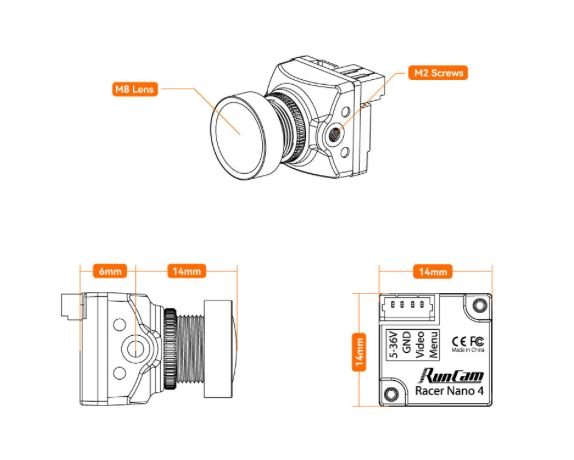 M8 Lens
M2 Screws

6mm
14mm

14mm
14mm
5-36V
GND
Video
Menu
CE FC
Made in China
RunCam
Racer Nano 4