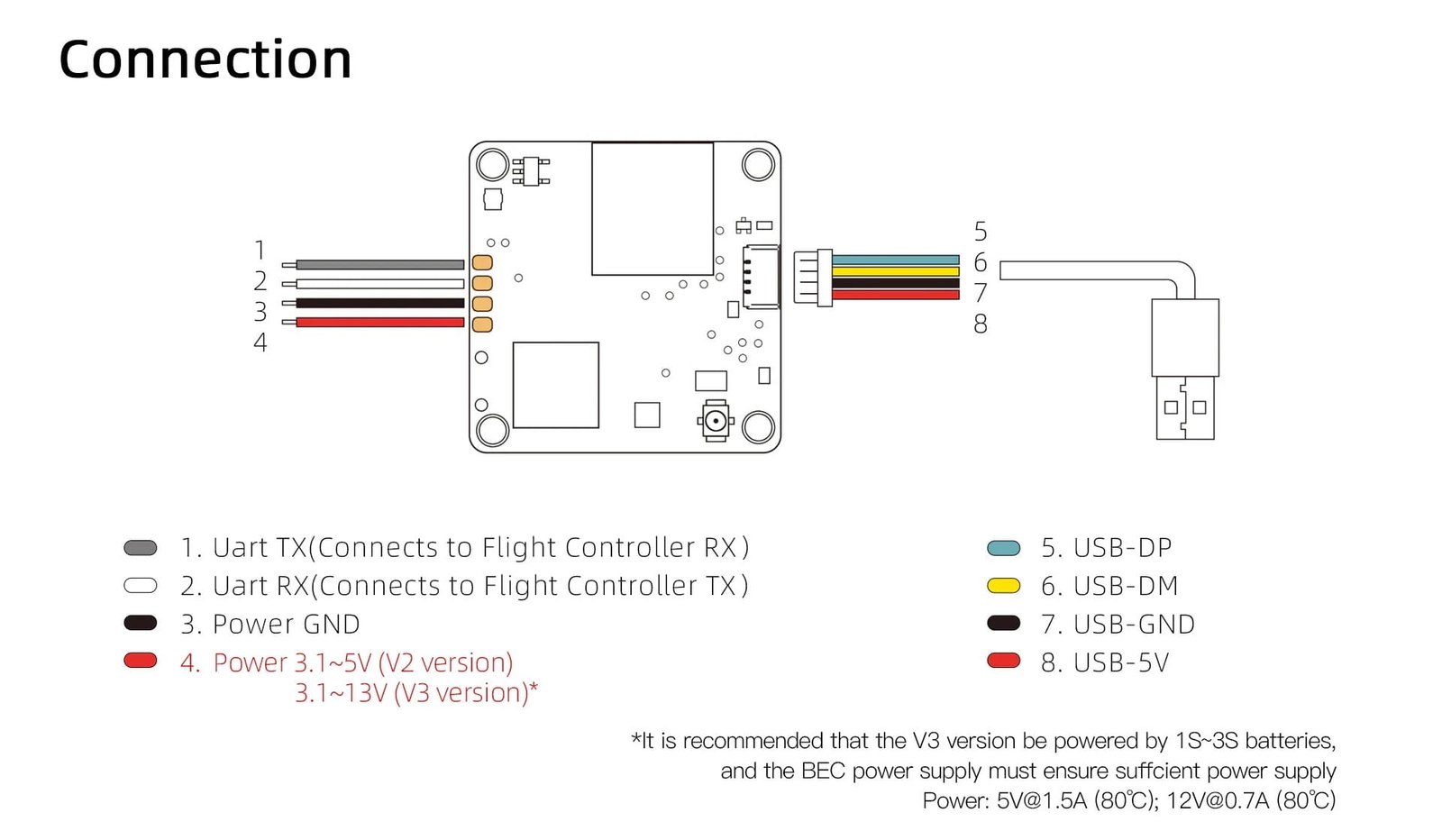 Connection

1
2
3
4

5
6
7
8

1. Uart TX(Connects to Flight Controller RX)
2. Uart RX(Connects to Flight Controller TX)
3. Power GND
4. Power 3.1~5V (V2 version)
3.1~13V (V3 version)*

5. USB-DP
6. USB-DM
7. USB-GND
8. USB-5V

*It is recommended that the V3 version be powered by 1S~3S batteries, and the BEC power supply must ensure suffcient power supply Power: 5V@1.5A (80℃); 12V@0.7A (80℃)