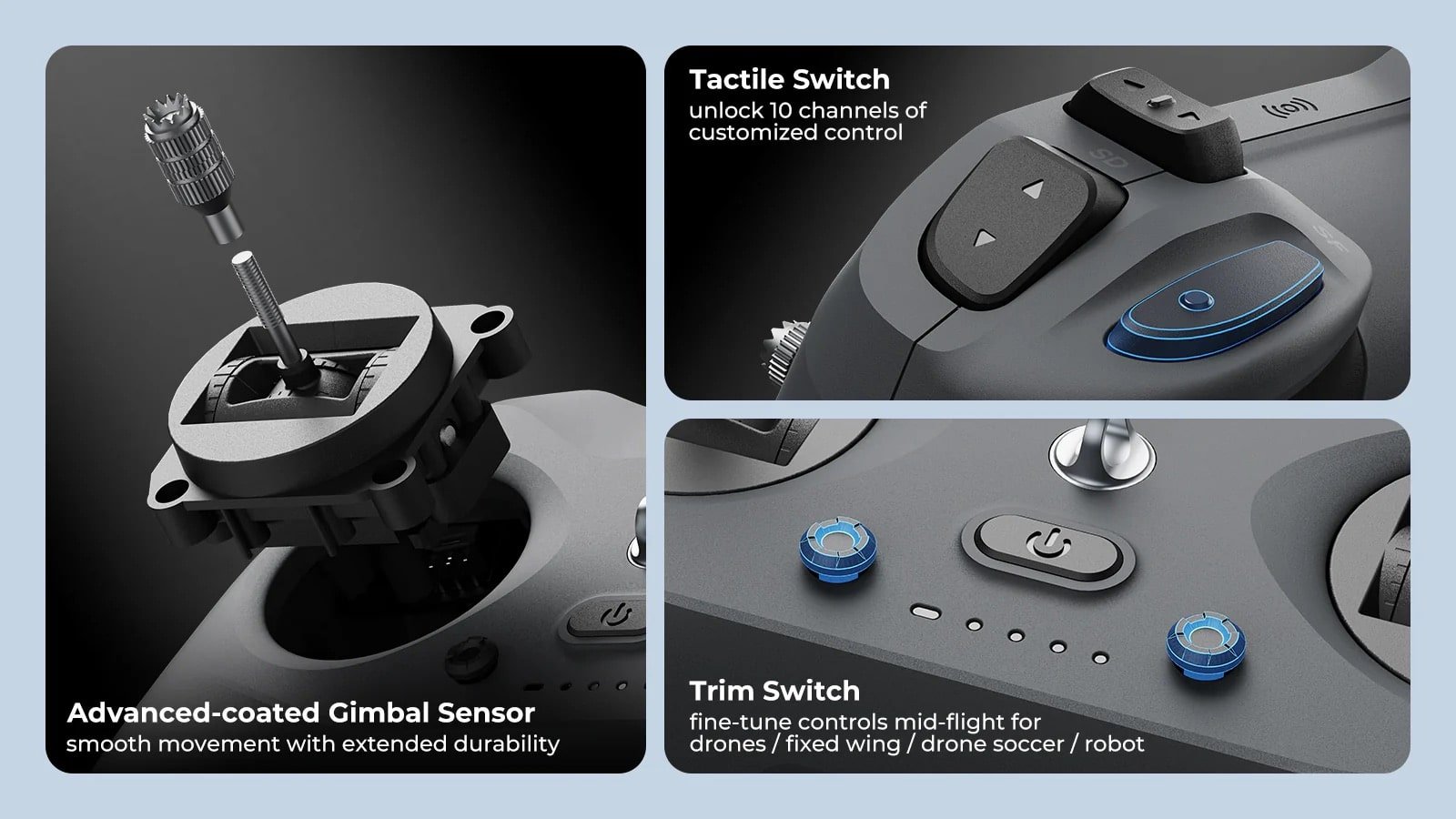 Advanced-coated Gimbal Sensor
smooth movement with extended durability

Tactile Switch
unlock 10 channels of customized control

SD

SF

Trim Switch
fine-tune controls mid-flight for drones / fixed wing / drone soccer / robot